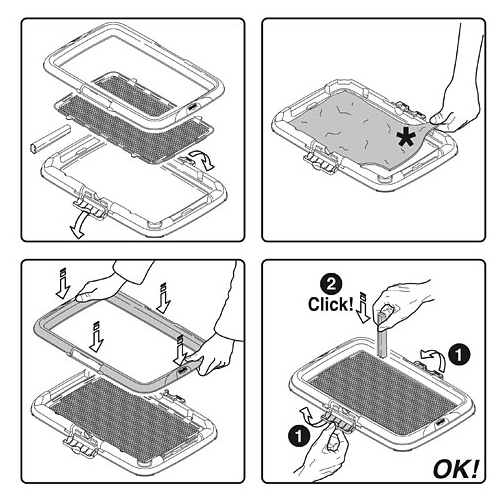 *

2
Click!

1

1

OK!